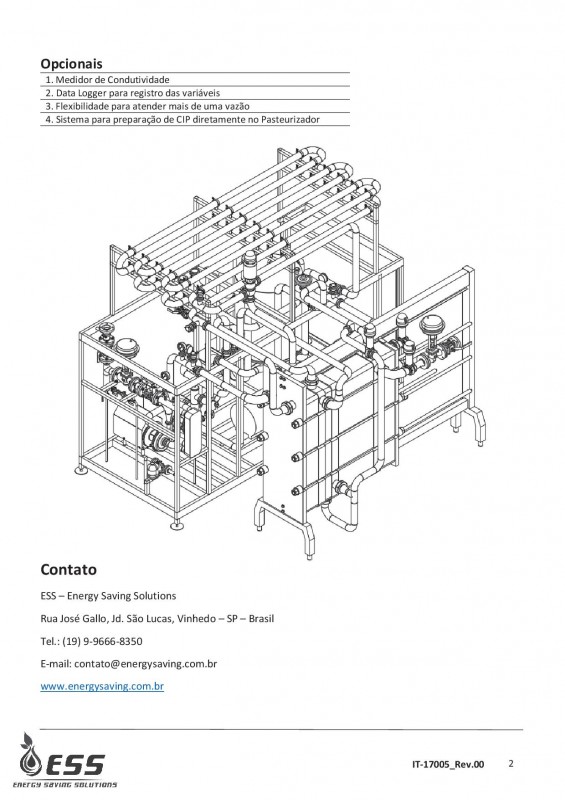 Opcionais

1. Medidor de Condutividade
2. Data Logger para registro das variáveis
3. Flexibilidade para atender mais de uma vazão
4. Sistema para preparação de CIP diretamente no Pasteurizador

Contato

ESS – Energy Saving Solutions

Rua José Gallo, Jd. São Lucas, Vinhedo – SP – Brasil

Tel.: (19) 9-9666-8350

E-mail: contato@energysaving.com.br

www.energysaving.com.br

ESS
ENERGY SAVING SOLUTIONS

IT-17005_Rev.00 2